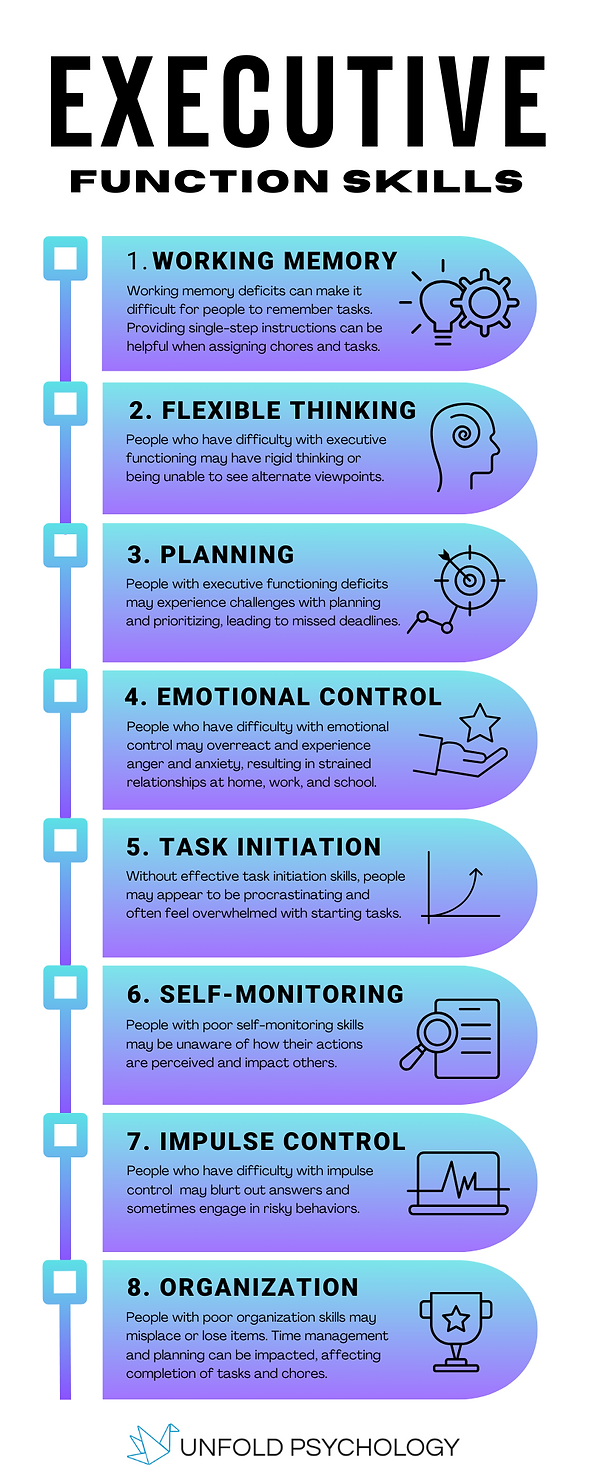 EXECUTIVE
FUNCTION SKILLS

1. WORKING MEMORY
Working memory deficits can make it difficult for people to remember tasks. Providing single-step instructions can be helpful when assigning chores and tasks.

2. FLEXIBLE THINKING
People who have difficulty with executive functioning may have rigid thinking or being unable to see alternate viewpoints.

3. PLANNING
People with executive functioning deficits may experience challenges with planning and prioritizing, leading to missed deadlines.

4. EMOTIONAL CONTROL
People who have difficulty with emotional control may overreact and experience anger and anxiety, resulting in strained relationships at home, work, and school.

5. TASK INITIATION
Without effective task initiation skills, people may appear to be procrastinating and often feel overwhelmed with starting tasks.

6. SELF-MONITORING
People with poor self-monitoring skills may be unaware of how their actions are perceived and impact others.

7. IMPULSE CONTROL
People who have difficulty with impulse control may blurt out answers and sometimes engage in risky behaviors.

8. ORGANIZATION
People with poor organization skills may misplace or lose items. Time management and planning can be impacted, affecting completion of tasks and chores.

UNFOLD PSYCHOLOGY